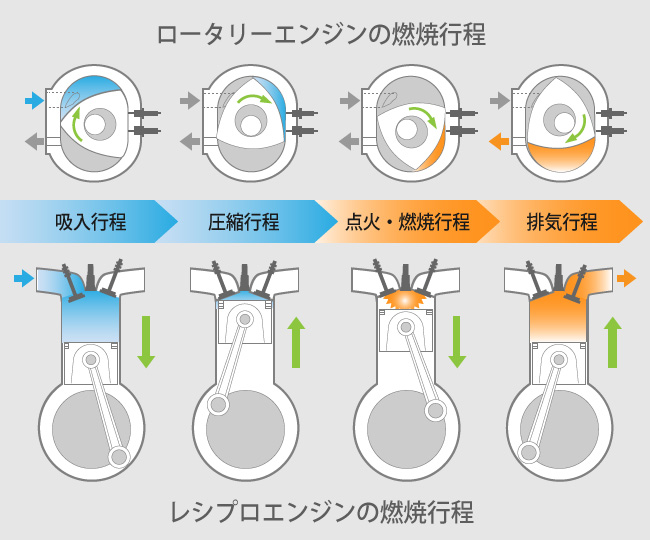 ロータリーエンジンの燃焼行程

吸入行程

圧縮行程

点火・燃焼行程

排気行程

レシプロエンジンの燃焼行程